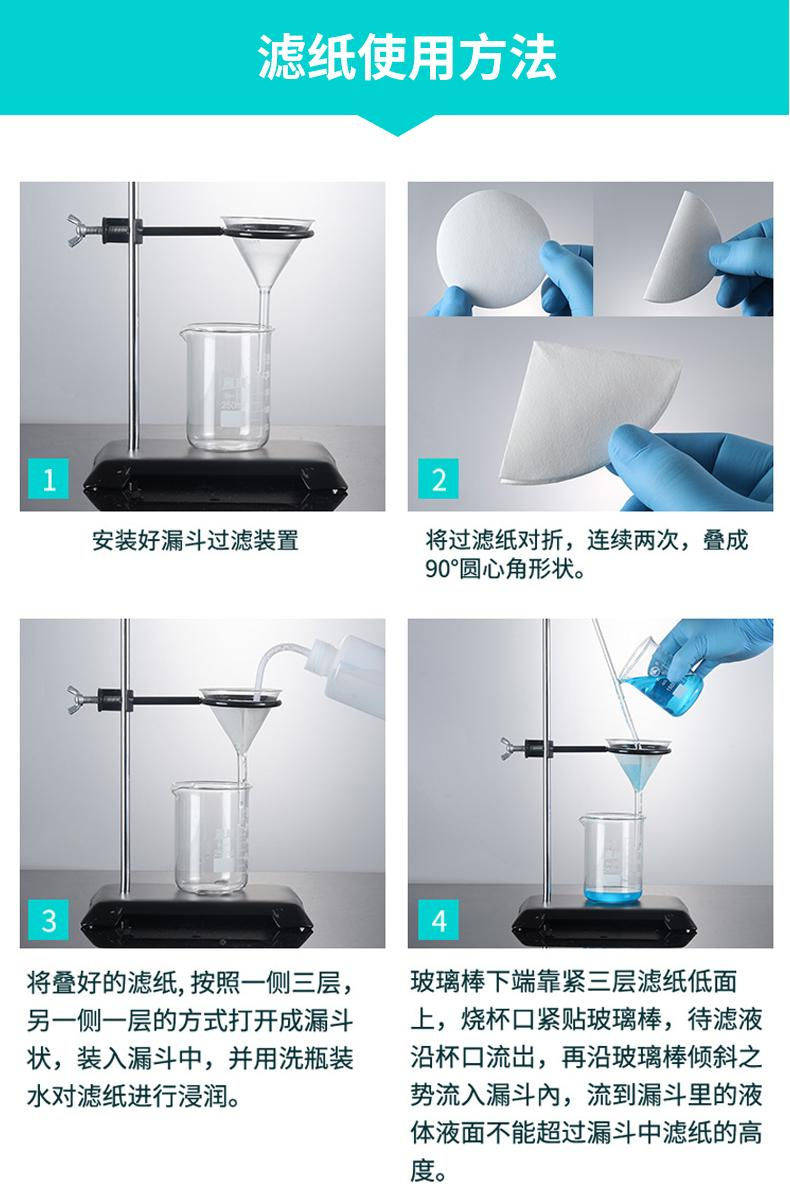 滤纸使用方法

1

安装好漏斗过滤装置

2

将过滤纸对折，连续两次，叠成90°圆心角形状。

3

将叠好的滤纸, 按照一侧三层，另一侧一层的方式打开成漏斗状，装入漏斗中，并用洗瓶装水对滤纸进行浸润。

4

玻璃棒下端靠紧三层滤纸低面上，烧杯口紧贴玻璃棒，待滤液沿杯口流出，再沿玻璃棒倾斜之势流入漏斗內，流到漏斗里的液体液面不能超过漏斗中滤纸的高度。